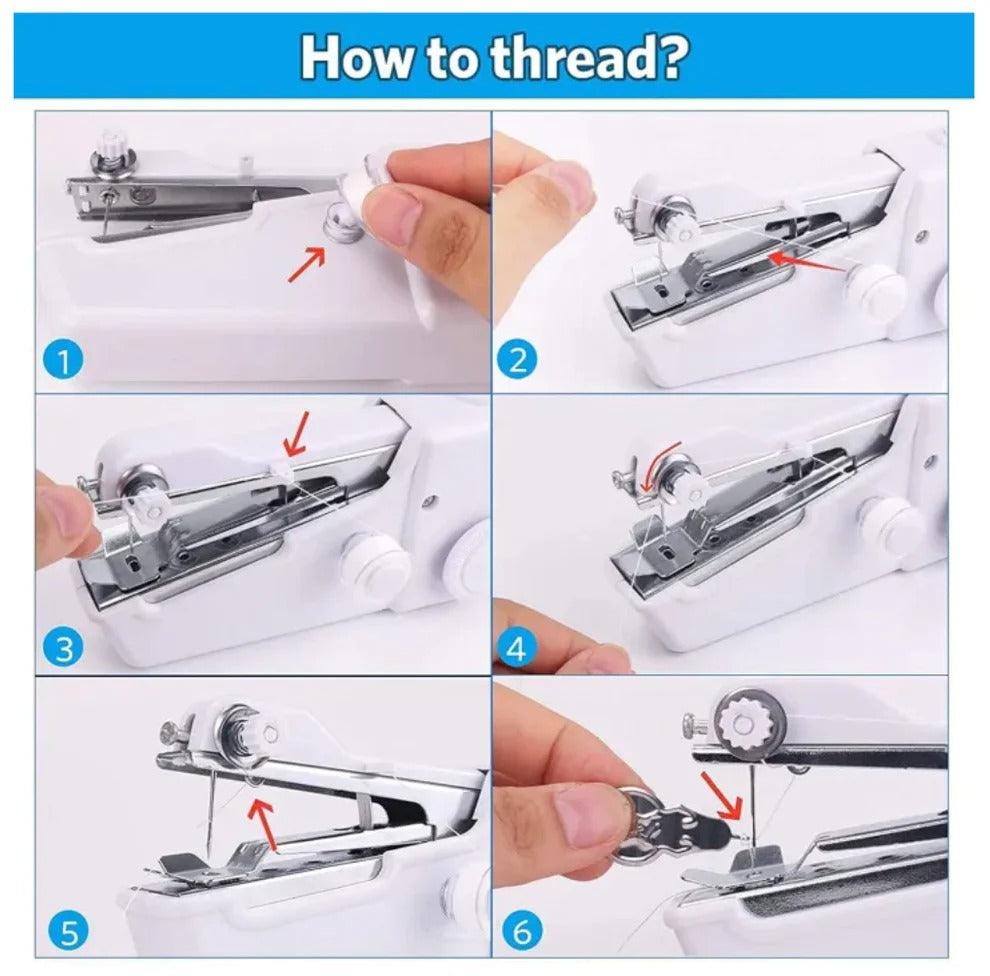 How to thread?

1

2

3

4

5

6